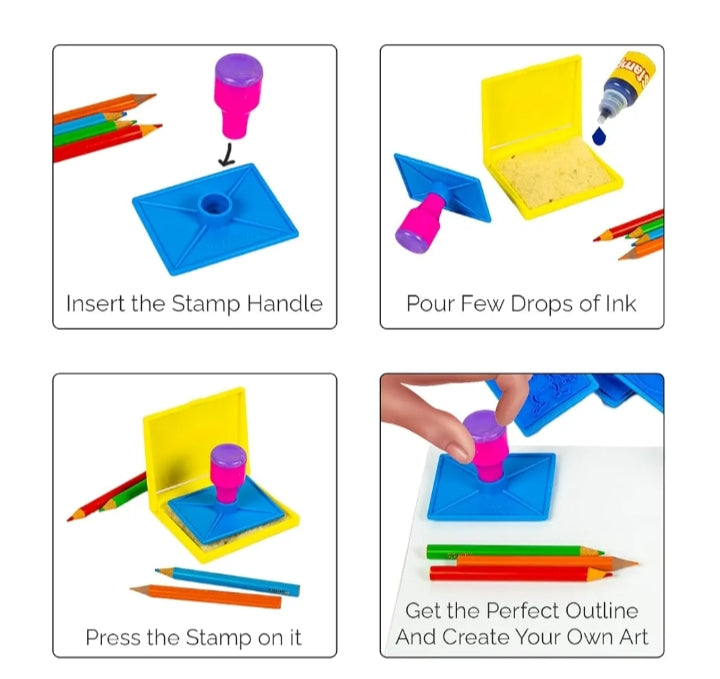 Insert the Stamp Handle

Pour Few Drops of Ink

Press the Stamp on it

Get the Perfect Outline And Create Your Own Art